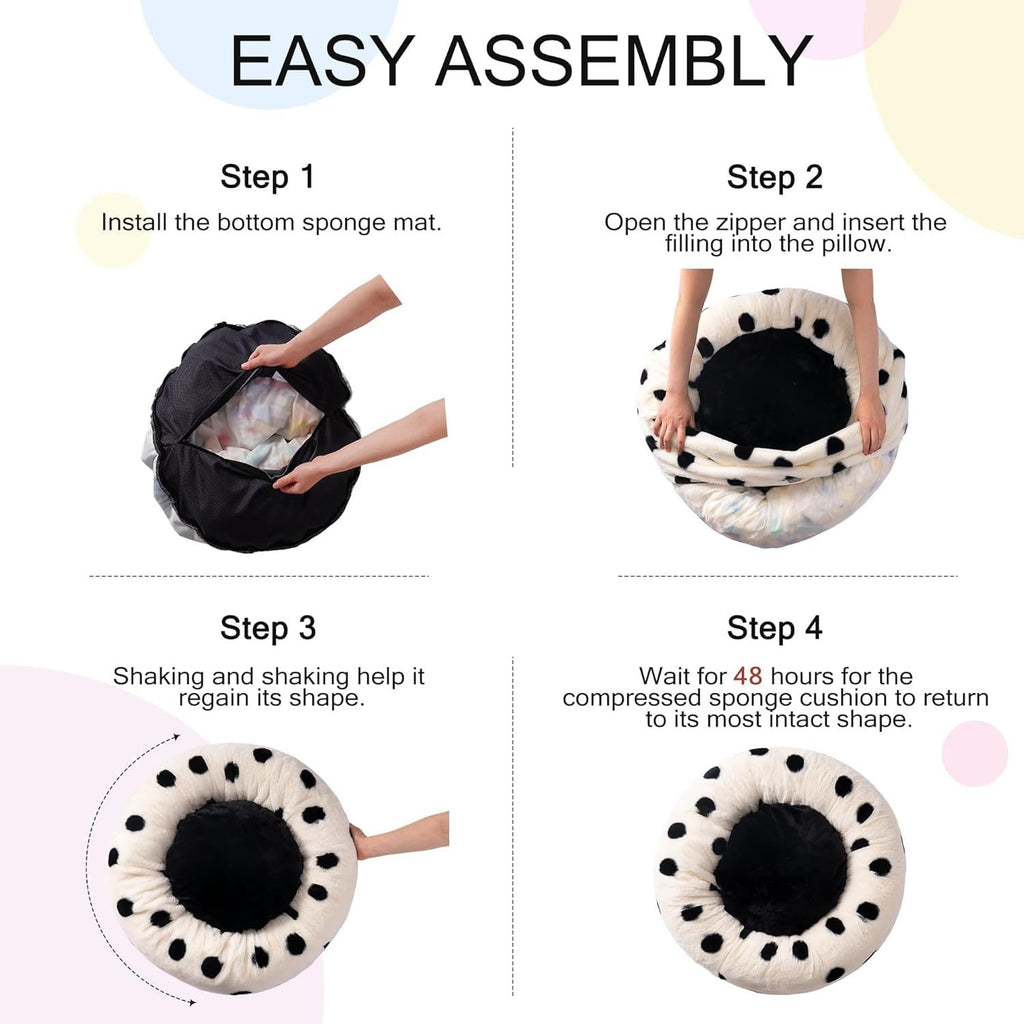 EASY ASSEMBLY

Step 1

Install the bottom sponge mat.

Step 2

Open the zipper and insert the filling into the pillow.

Step 3

Shaking and shaking help it regain its shape.

Step 4

Wait for 48 hours for the compressed sponge cushion to return to its most intact shape.