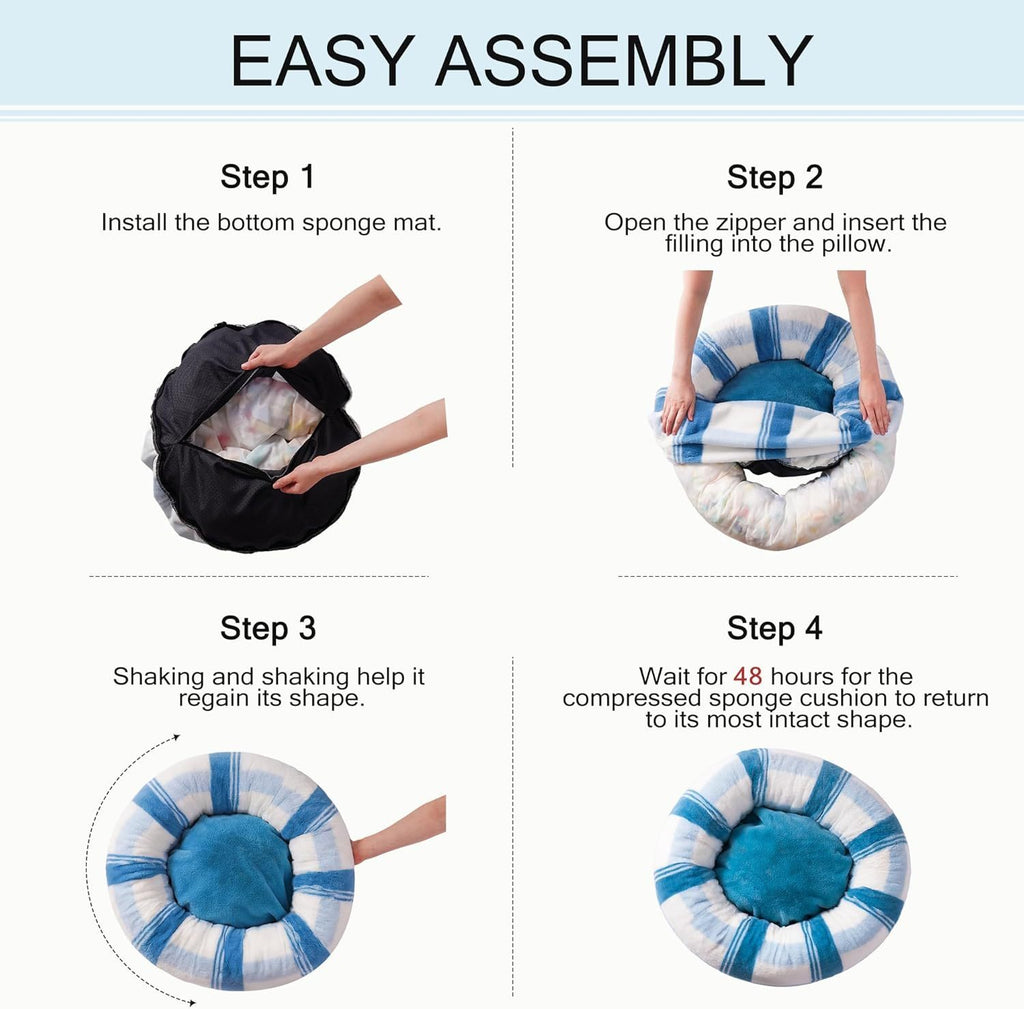 EASY ASSEMBLY

Step 1

Install the bottom sponge mat.

Step 2

Open the zipper and insert the filling into the pillow.

Step 3

Shaking and shaking help it regain its shape.

Step 4

Wait for 48 hours for the compressed sponge cushion to return to its most intact shape.